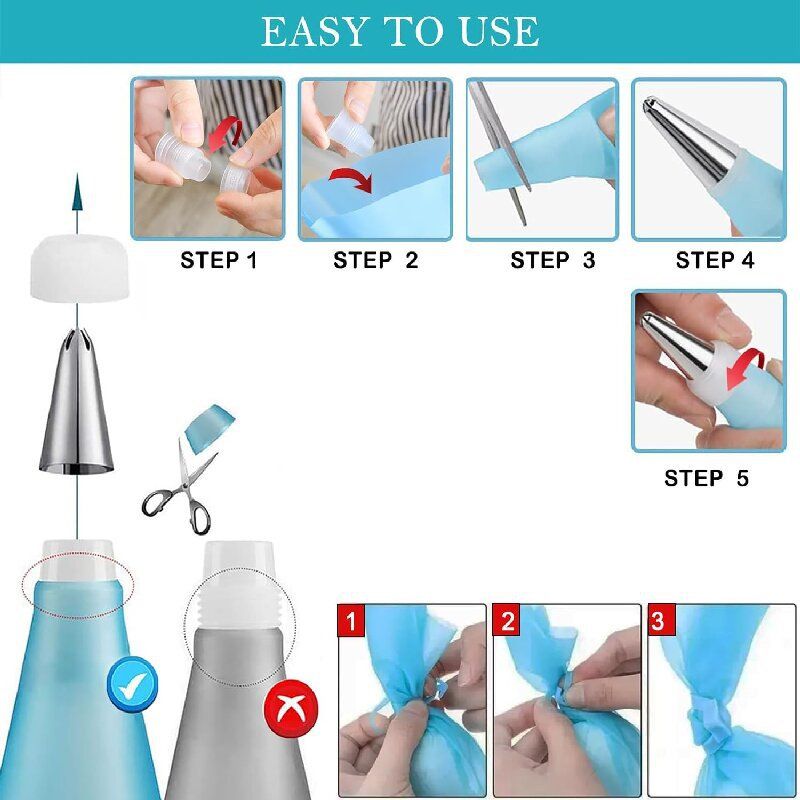 EASY TO USE

STEP 1

STEP 2

STEP 3

STEP 4

STEP 5

1

2

3