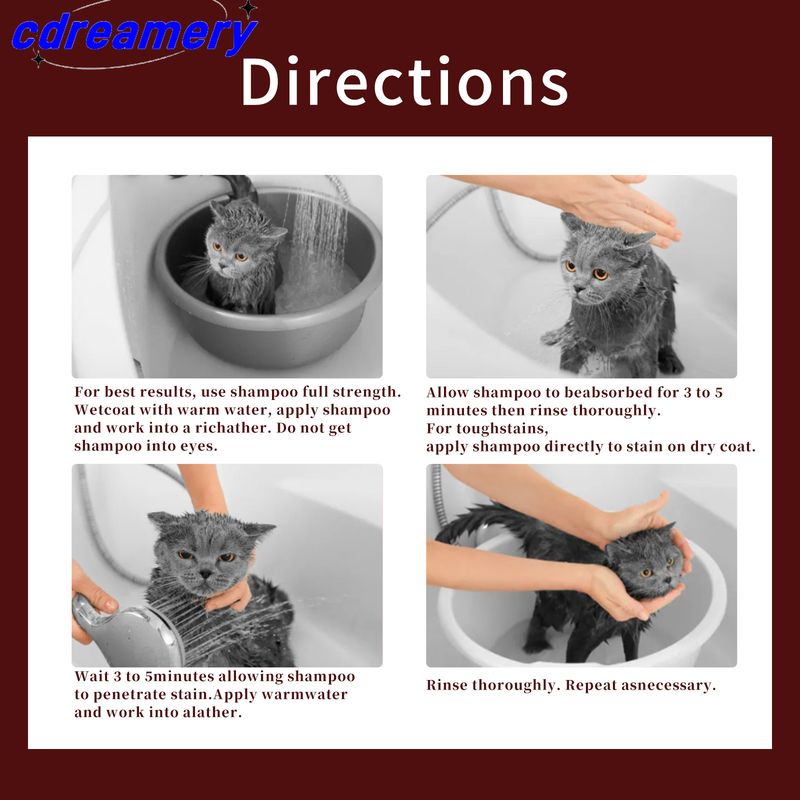 cdreamery

Directions

For best results, use shampoo full strength. Wetcoat with warm water, apply shampoo and work into a richather. Do not get shampoo into eyes.

Allow shampoo to beabsorbed for 3 to 5 minutes then rinse thoroughly.
For toughstains,
apply shampoo directly to stain on dry coat.

Wait 3 to 5minutes allowing shampoo to penetrate stain.Apply warmwater and work into alather.

Rinse thoroughly. Repeat asnecessary.