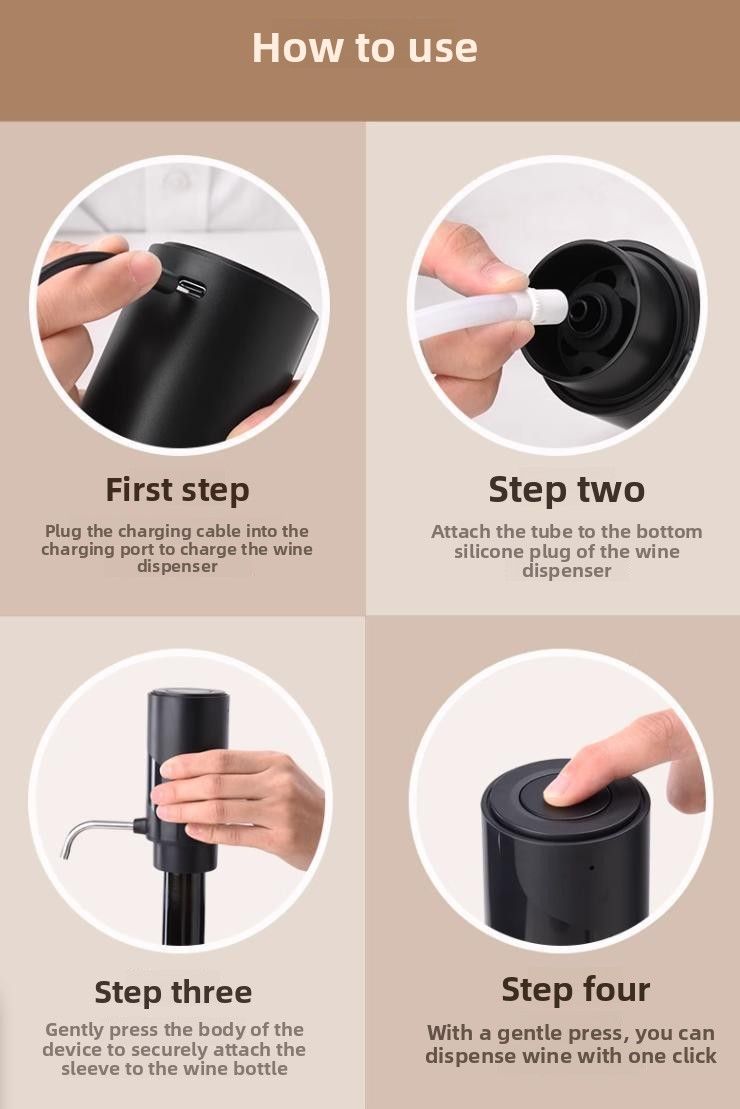 How to use

First step

Plug the charging cable into the charging port to charge the wine dispenser

Step two

Attach the tube to the bottom silicone plug of the wine dispenser

Step three

Gently press the body of the device to securely attach the sleeve to the wine bottle

Step four

With a gentle press, you can dispense wine with one click