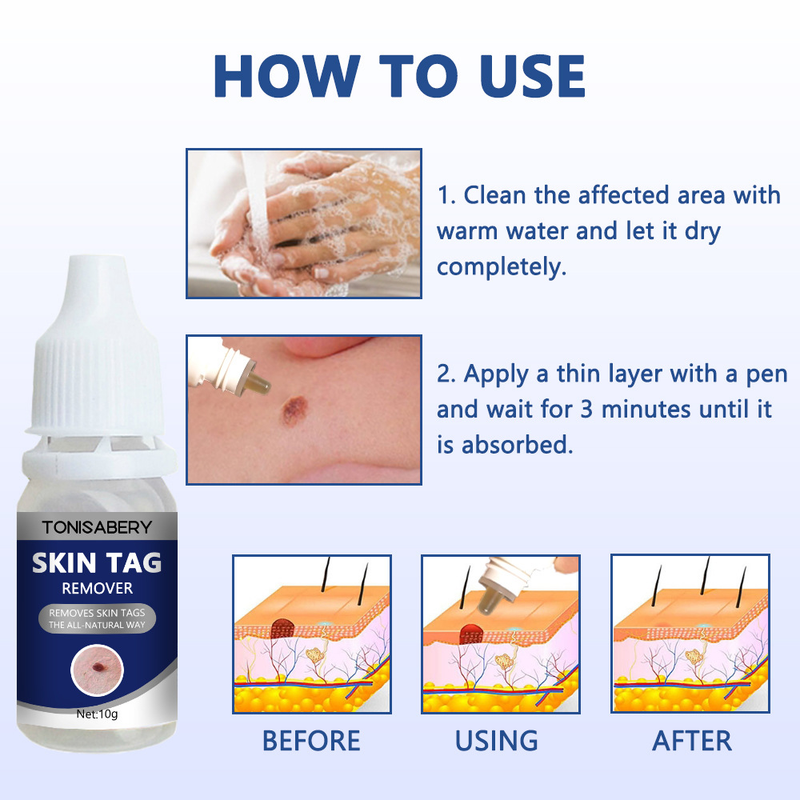 HOW TO USE

1. Clean the affected area with warm water and let it dry completely.

2. Apply a thin layer with a pen and wait for 3 minutes until it is absorbed.

TONISABERY
SKIN TAG
REMOVER
REMOVES SKIN TAGS
THE ALL-NATURAL WAY
Net:10g

BEFORE

USING

AFTER