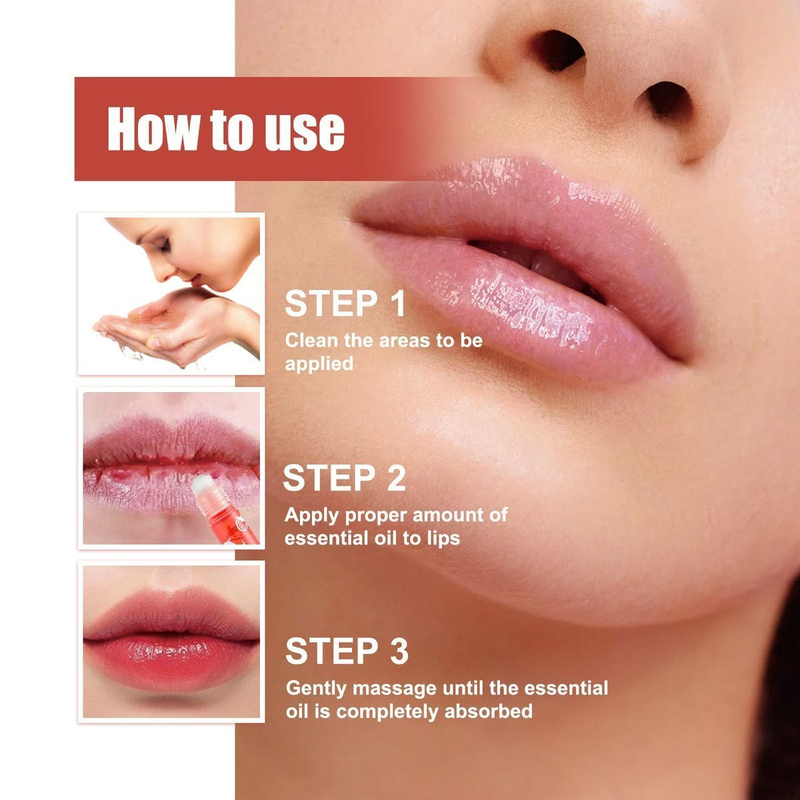 How to use

STEP 1
Clean the areas to be applied

STEP 2
Apply proper amount of essential oil to lips

STEP 3
Gently massage until the essential oil is completely absorbed