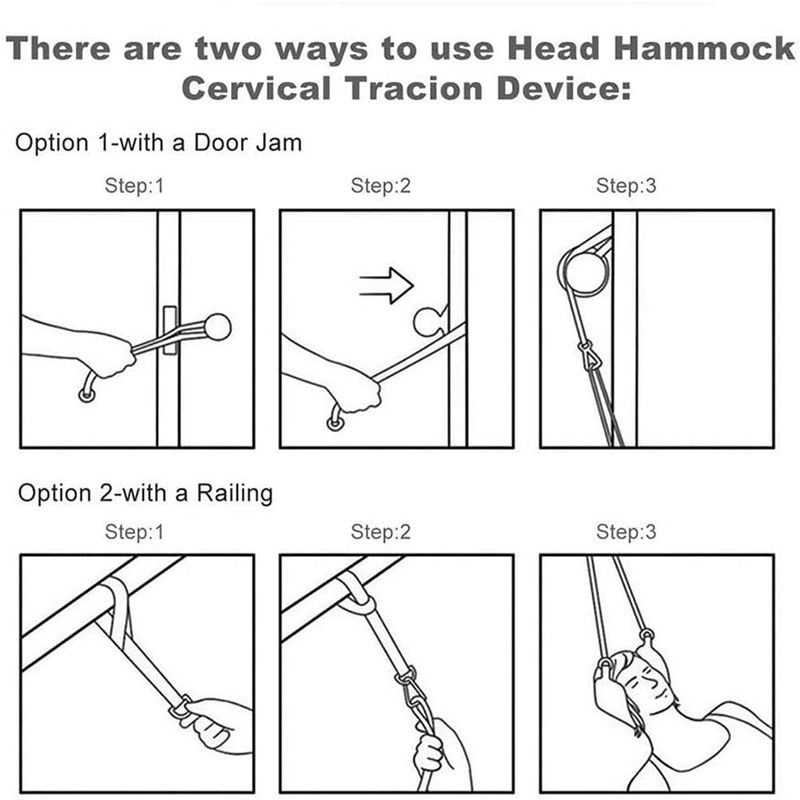 There are two ways to use Head Hammock Cervical Tracion Device:

Option 1-with a Door Jam

Step:1

Step:2

Step:3

Option 2-with a Railing

Step:1

Step:2

Step:3