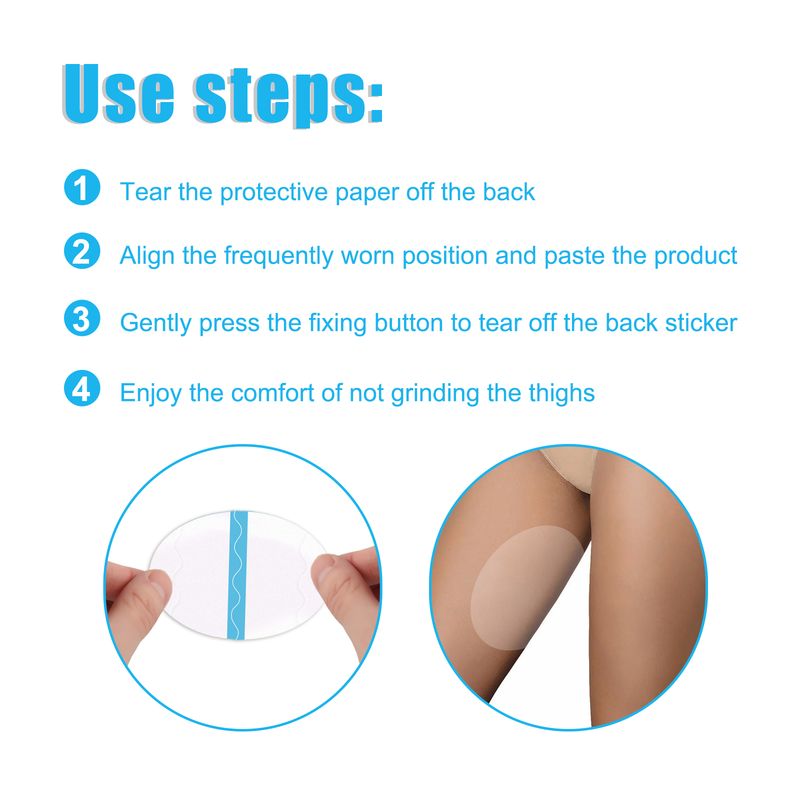 Use steps:

1 Tear the protective paper off the back

2 Align the frequently worn position and paste the product

3 Gently press the fixing button to tear off the back sticker

4 Enjoy the comfort of not grinding the thighs