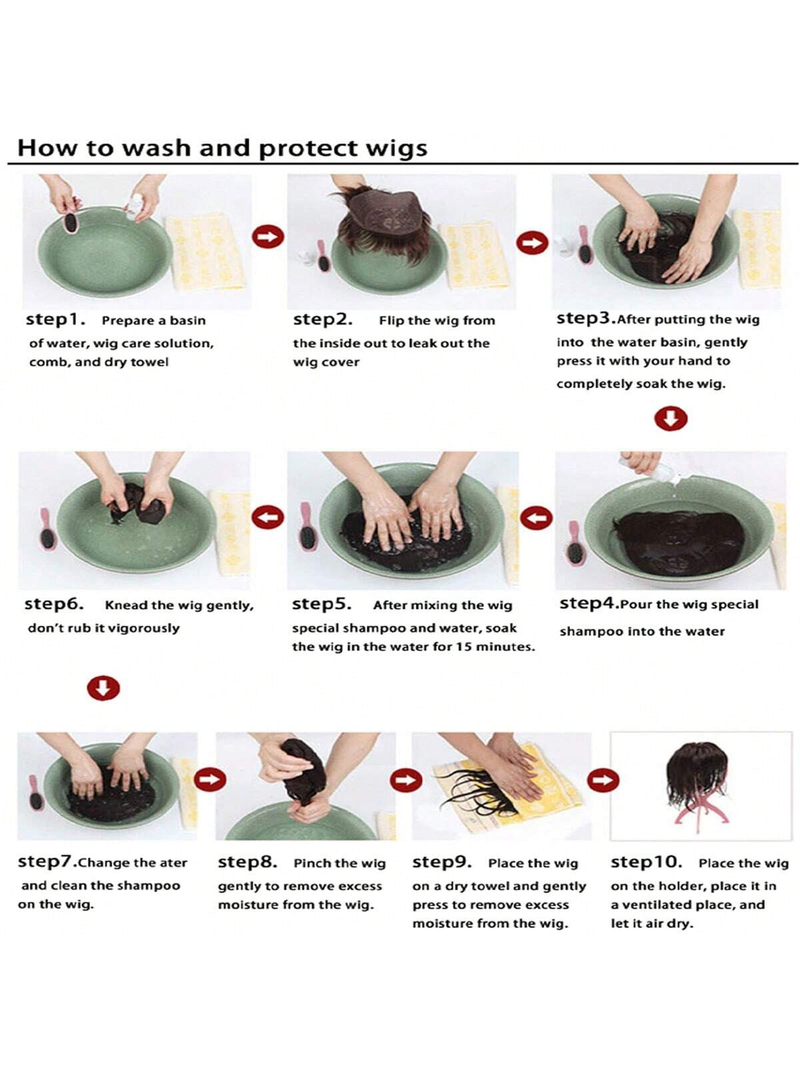 How to wash and protect wigs

step1. Prepare a basin of water, wig care solution, comb, and dry towel

step2. Flip the wig from the inside out to leak out the wig cover

step3. After putting the wig into the water basin, gently press it with your hand to completely soak the wig.

step4. Pour the wig special shampoo into the water

step5. After mixing the wig special shampoo and water, soak the wig in the water for 15 minutes.

step6. Knead the wig gently, don't rub it vigorously

step7. Change the ater and clean the shampoo on the wig.

step8. Pinch the wig gently to remove excess moisture from the wig.

step9. Place the wig on a dry towel and gently press to remove excess moisture from the wig.

step10. Place the wig on the holder, place it in a ventilated place, and let it air dry.