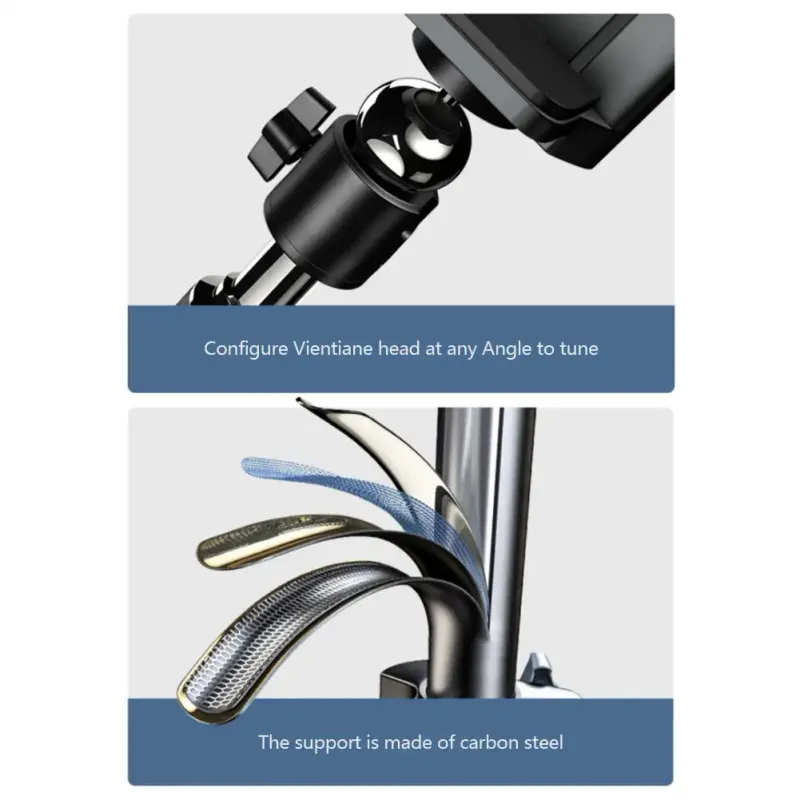 Configure Vientiane head at any Angle to tune

The support is made of carbon steel