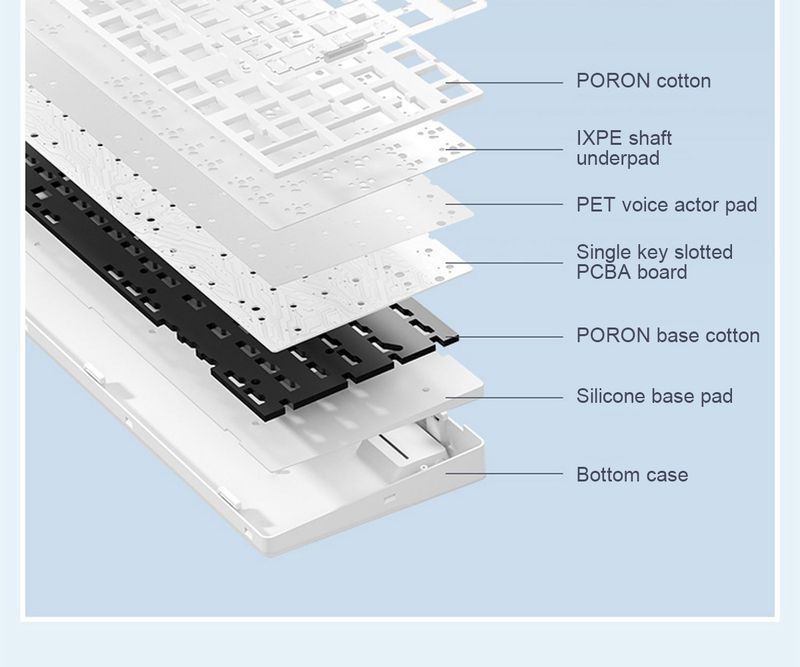 PORON cotton

IXPE shaft underpad

PET voice actor pad

Single key slotted PCBA board

PORON base cotton

Silicone base pad

Bottom case