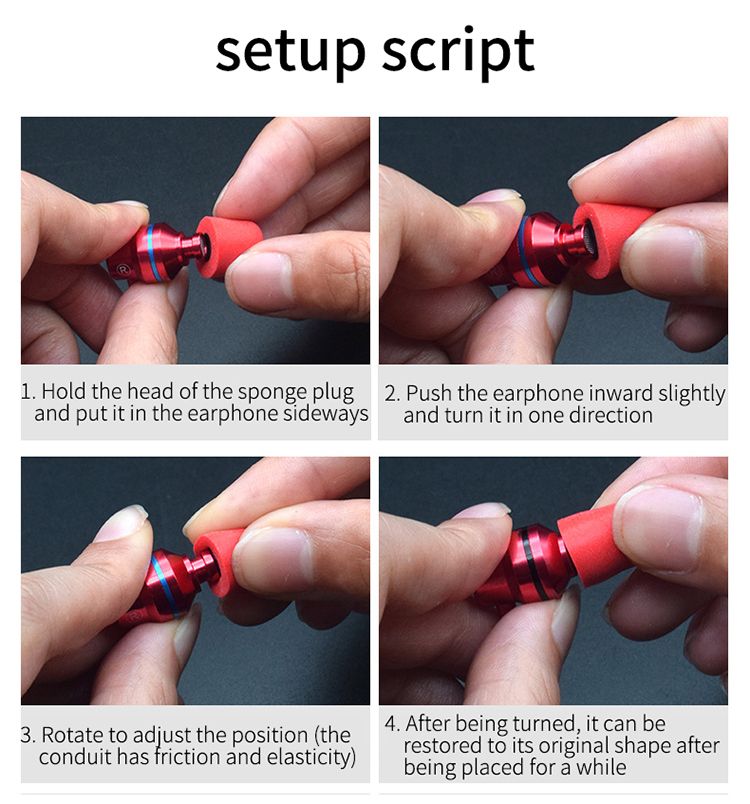 setup script

1. Hold the head of the sponge plug and put it in the earphone sideways

2. Push the earphone inward slightly and turn it in one direction

3. Rotate to adjust the position (the conduit has friction and elasticity)

4. After being turned, it can be restored to its original shape after being placed for a while