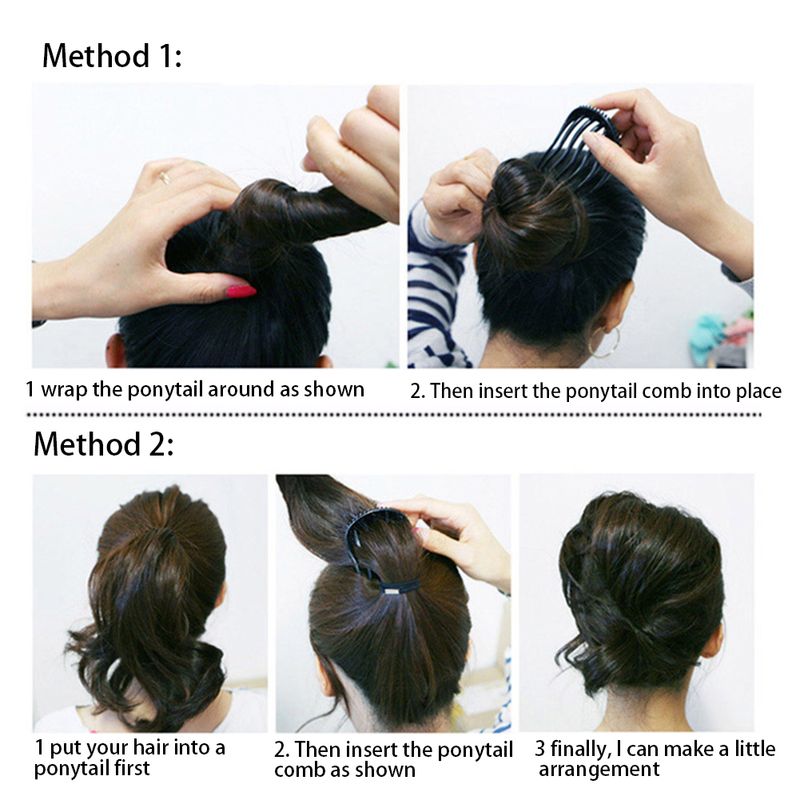 Method 1:

1 wrap the ponytail around as shown

2. Then insert the ponytail comb into place

Method 2:

1 put your hair into a ponytail first

2. Then insert the ponytail comb as shown

3 finally, I can make a little arrangement