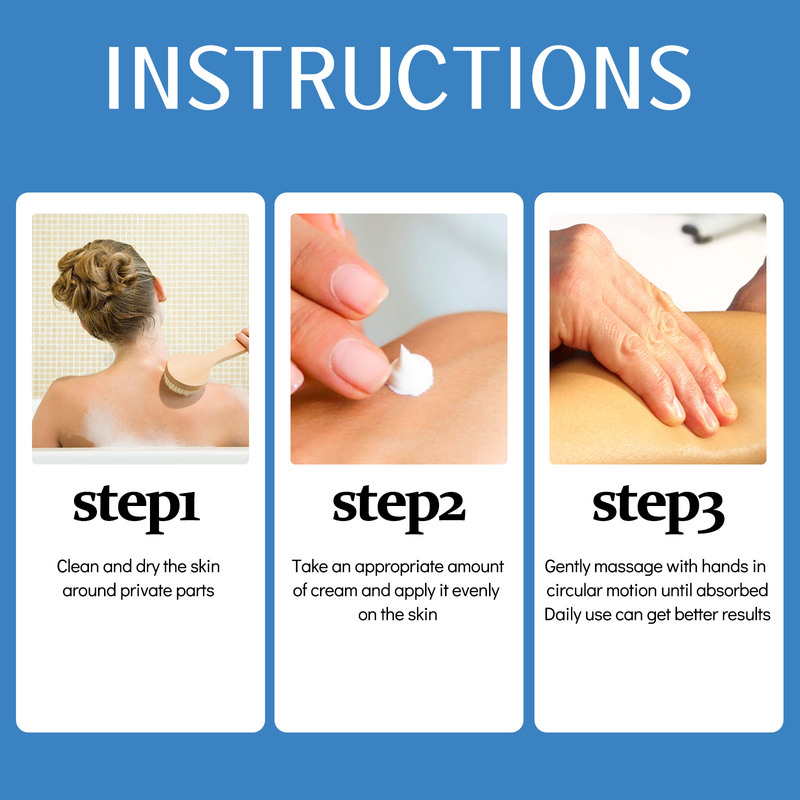 INSTRUCTIONS

step1

Clean and dry the skin around private parts

step2

Take an appropriate amount of cream and apply it evenly on the skin

step3

Gently massage with hands in circular motion until absorbed Daily use can get better results