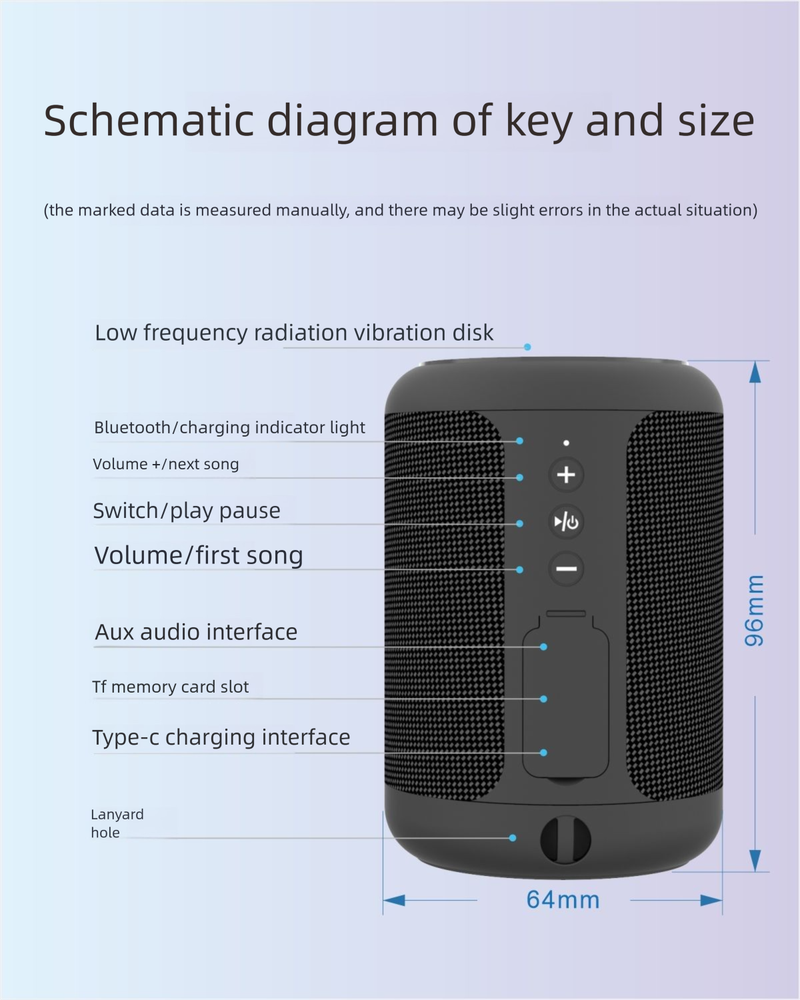 Schematic diagram of key and size

(the marked data is measured manually, and there may be slight errors in the actual situation)

Low frequency radiation vibration disk

Bluetooth/charging indicator light

Volume +/next song

Switch/play pause

Volume/first song

Aux audio interface

Tf memory card slot

Type-c charging interface

Lanyard hole

96mm

64mm