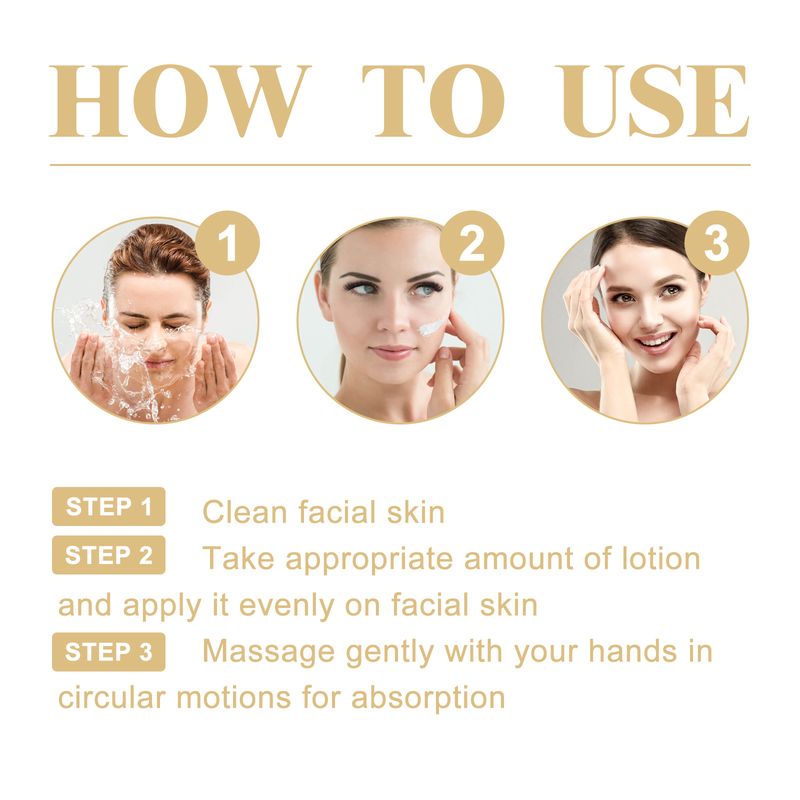 HOW TO USE

1

2

3

STEP 1 Clean facial skin
STEP 2 Take appropriate amount of lotion and apply it evenly on facial skin
STEP 3 Massage gently with your hands in circular motions for absorption