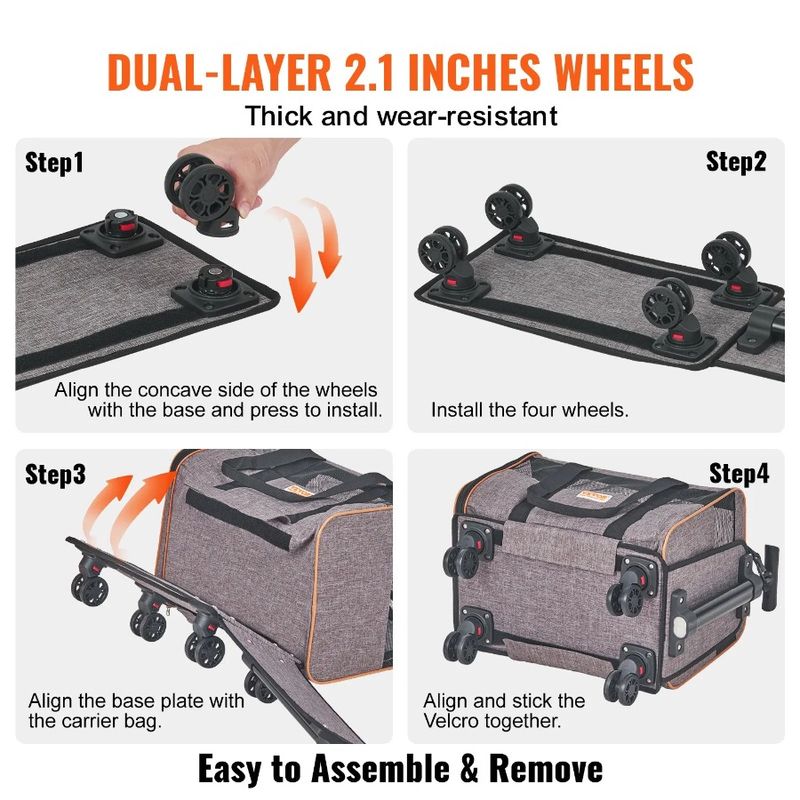 DUAL-LAYER 2.1 INCHES WHEELS
Thick and wear-resistant

Step1

Align the concave side of the wheels with the base and press to install.

Step2

Install the four wheels.

Step3

Align the base plate with the carrier bag.

Step4

Align and stick the Velcro together.

Easy to Assemble & Remove