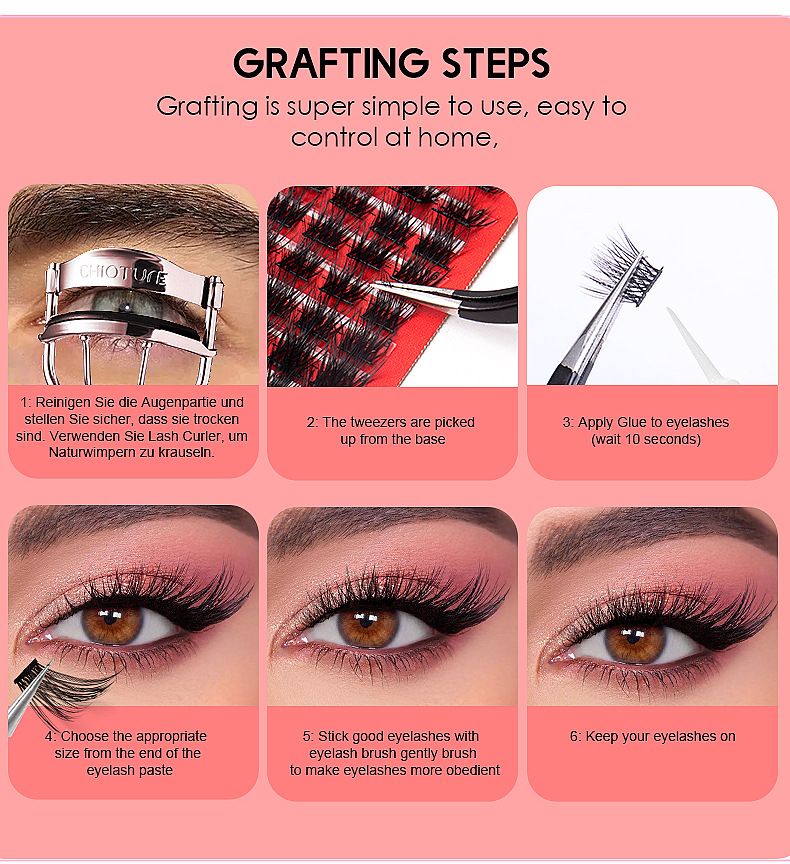 GRAFTING STEPS

Grafting is super simple to use, easy to control at home,

CHIOTURE

1: Reinigen Sie die Augenpartie und stellen Sie sicher, dass sie trocken sind. Verwenden Sie Lash Curler, um Naturwimpern zu krauseln.

2: The tweezers are picked up from the base

3: Apply Glue to eyelashes (wait 10 seconds)

4: Choose the appropriate size from the end of the eyelash paste

5: Stick good eyelashes with eyelash brush gently brush to make eyelashes more obedient

6: Keep your eyelashes on