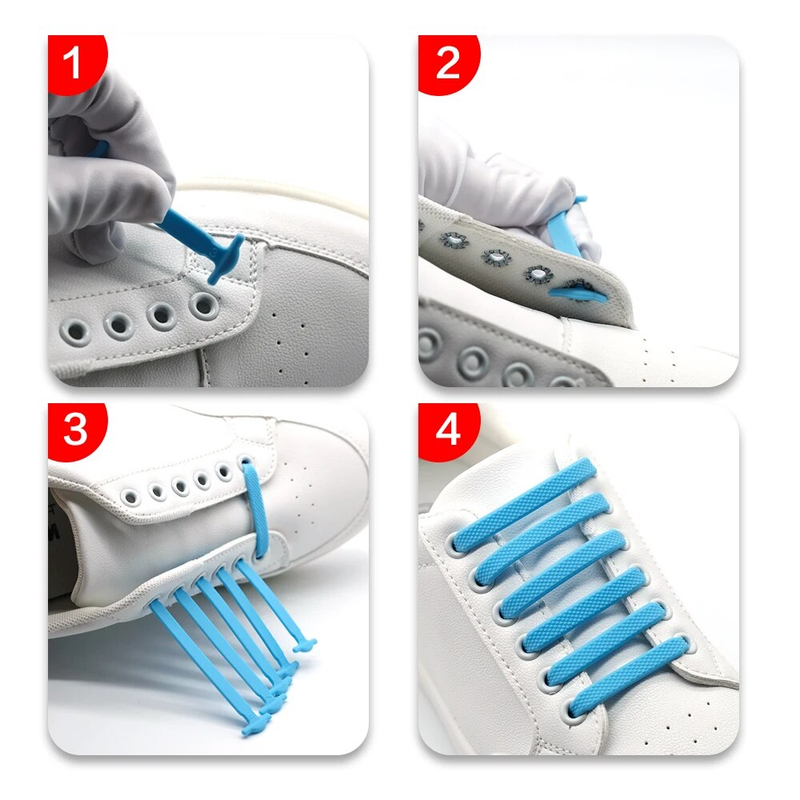 1

2

3

4