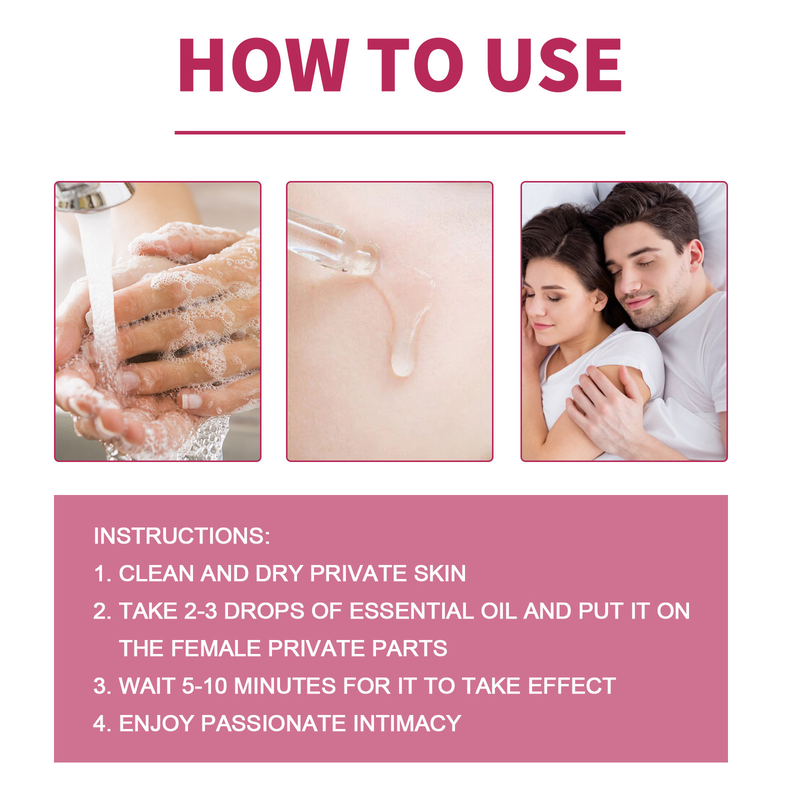 HOW TO USE

INSTRUCTIONS:
1. CLEAN AND DRY PRIVATE SKIN
2. TAKE 2-3 DROPS OF ESSENTIAL OIL AND PUT IT ON THE FEMALE PRIVATE PARTS
3. WAIT 5-10 MINUTES FOR IT TO TAKE EFFECT
4. ENJOY PASSIONATE INTIMACY