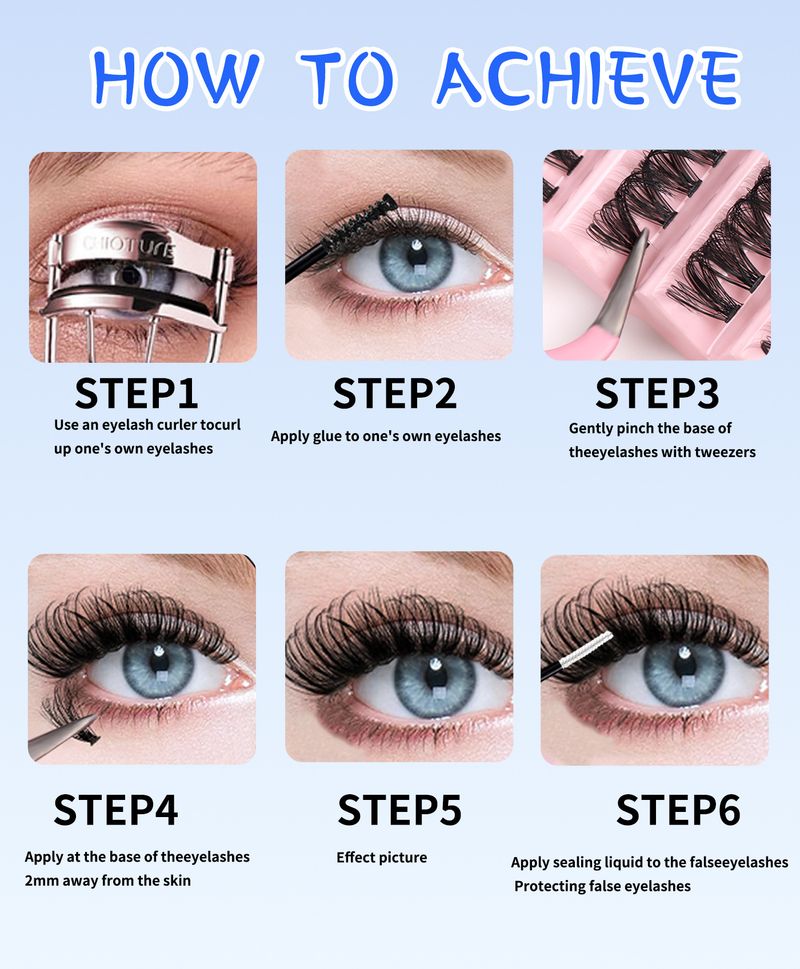 HOW TO ACHIEVE

CHIOTURE

STEP1
Use an eyelash curler tocurl up one's own eyelashes

STEP2
Apply glue to one's own eyelashes

STEP3
Gently pinch the base of theeyelashes with tweezers

STEP4
Apply at the base of theeyelashes 2mm away from the skin

STEP5
Effect picture

STEP6
Apply sealing liquid to the falseeyelashes Protecting false eyelashes